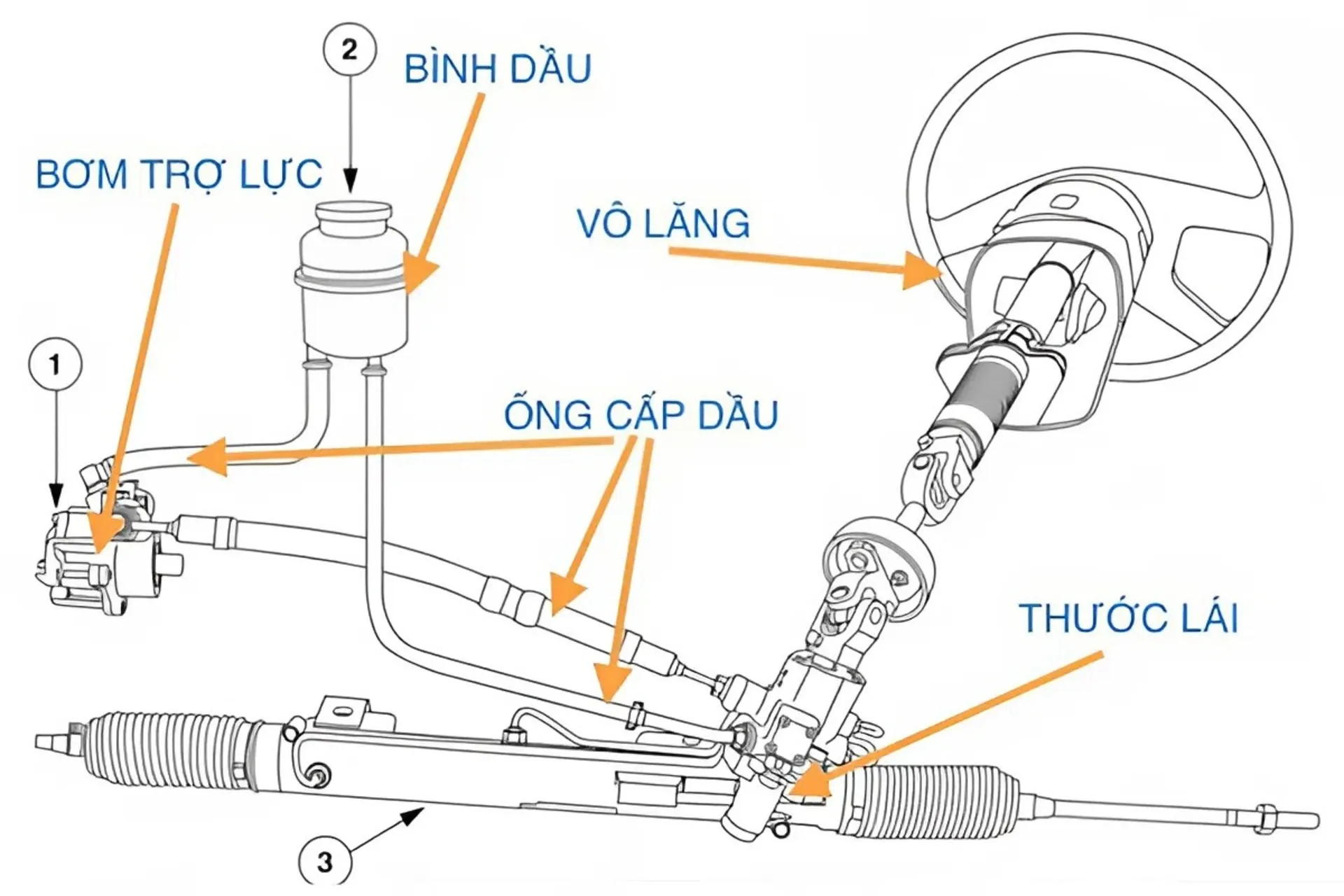 2
BÌNH DẦU
BƠM TRỢ LỰC
VÔ LĂNG
1
ỐNG CẤP DẦU
THƯỚC LÁI
3